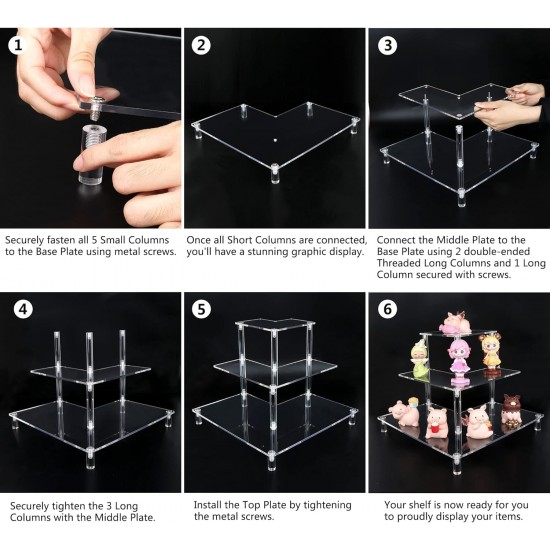 1

Securely fasten all 5 Small Columns to the Base Plate using metal screws.

2

Once all Short Columns are connected, you'll have a stunning graphic display.

3

Connect the Middle Plate to the Base Plate using 2 double-ended Threaded Long Columns and 1 Long Column secured with screws.

4

Securely tighten the 3 Long Columns with the Middle Plate.

5

Install the Top Plate by tightening the metal screws.

6

Your shelf is now ready for you to proudly display your items.