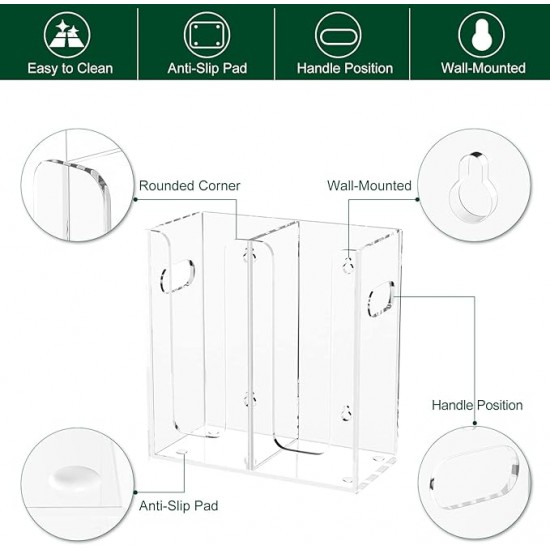 Easy to Clean

Anti-Slip Pad

Handle Position

Wall-Mounted

Rounded Corner

Wall-Mounted

Handle Position

Anti-Slip Pad