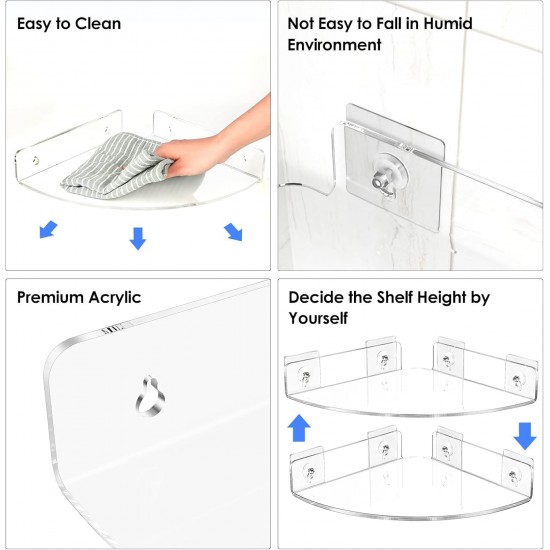 Easy to Clean

Not Easy to Fall in Humid Environment

Premium Acrylic

Decide the Shelf Height by Yourself