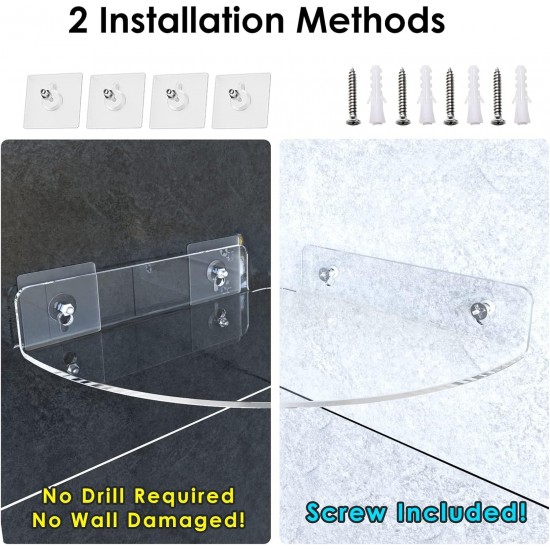 2 Installation Methods

No Drill Required
No Wall Damaged!

Screw Included!